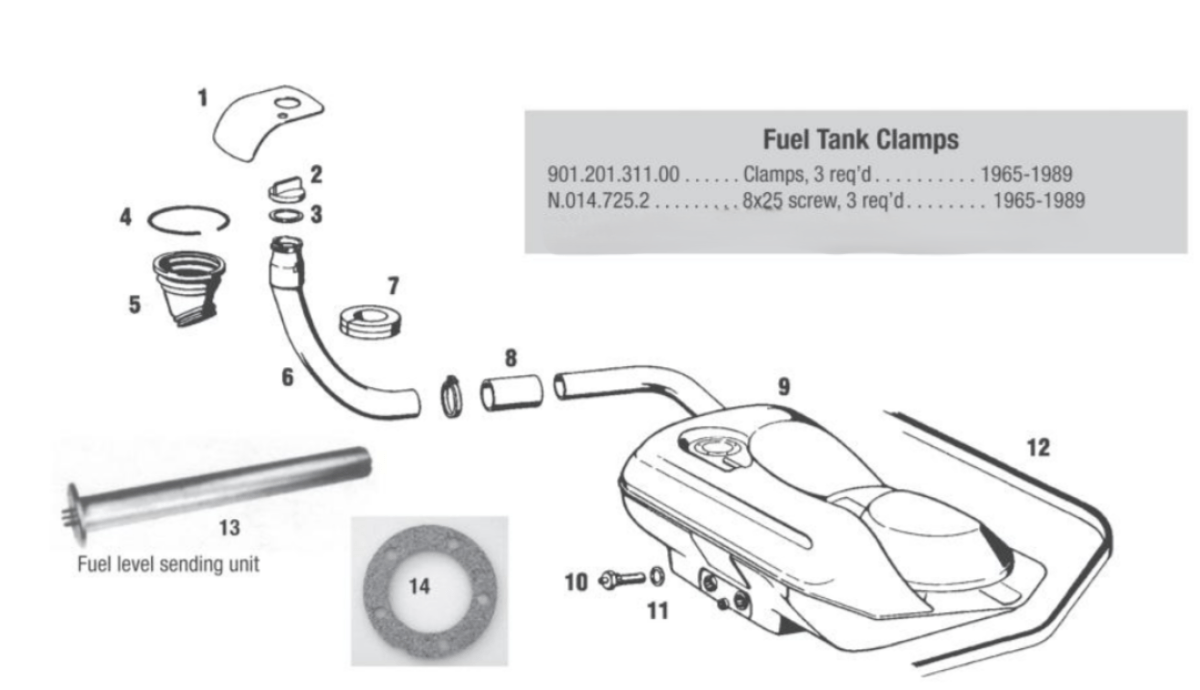 1

Fuel Tank Clamps

901.201.311.00 . . . . . . Clamps, 3 req'd . . . . . . . . . . 1965-1989
N.014.725.2 . . . . . . . . . 8x25 screw, 3 req'd . . . . . . . . 1965-1989

2
3
4
5
7
6
8
9
12
13
Fuel level sending unit
14
10
11